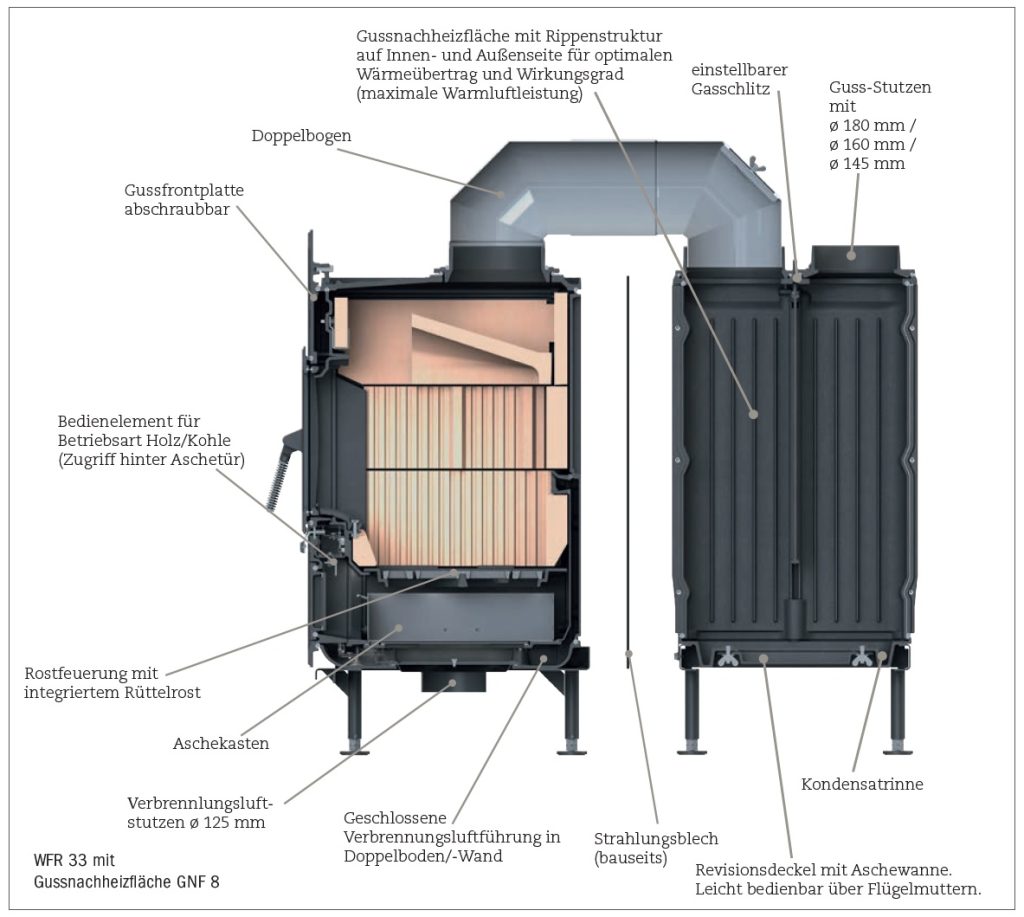 Gussnachheizfläche mit Rippenstruktur auf Innen- und Außenseite für optimalen Wärmeübertrag und Wirkungsgrad (maximale Warmluftleistung)

einstellbarer Gasschlitz

Guss-Stutzen mit
ø 180 mm /
ø 160 mm /
ø 145 mm

Doppelbogen

Gussfrontplatte abschraubbar

Bedienelement für Betriebsart Holz/Kohle (Zugriff hinter Aschetür)

Rostfeuerung mit integriertem Rüttelrost

Aschekasten

Verbrennlungsluftstutzen ø 125 mm

Geschlossene Verbrennungsluftführung in Doppelboden/-Wand

Strahlungsblech (bauseits)

Kondensatrinne

Revisionsdeckel mit Aschewanne. Leicht bedienbar über Flügelmuttern.

WFR 33 mit
Gussnachheizfläche GNF 8