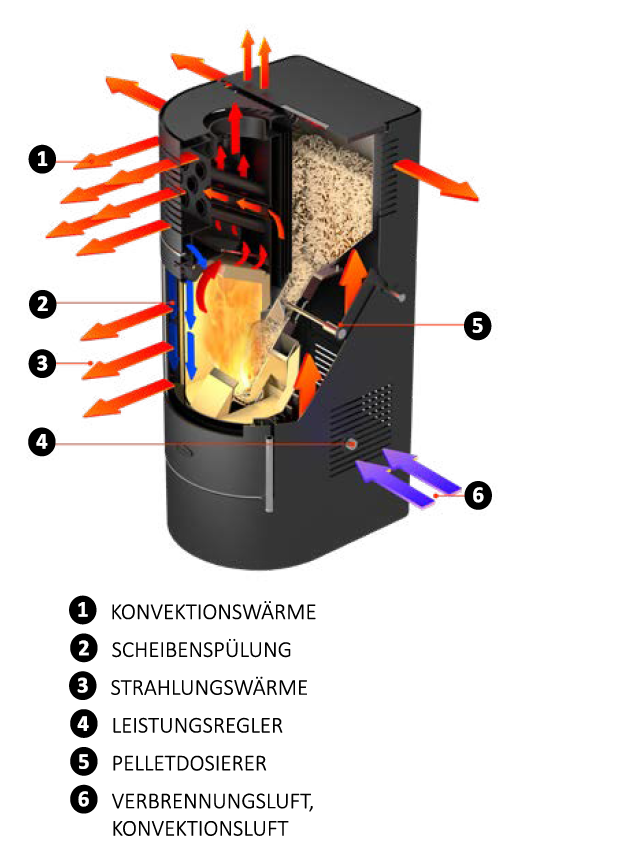 1

2

3

4

5

6

1 KONVEKTIONSWÄRME
2 SCHEIBENSPÜLUNG
3 STRAHLUNGSWÄRME
4 LEISTUNGSREGLER
5 PELLETDOSIERER
6 VERBRENNUNGSLUFT, KONVEKTIONSLUFT